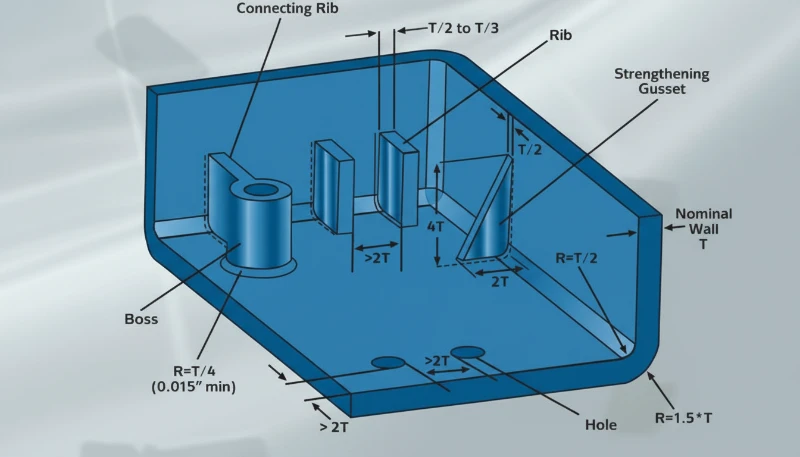 Connecting Rib

T/2 to T/3

Rib

Strengthening Gusset

T/2

4T

>2T

2T

Nominal Wall T

R=T/2

Boss

R=T/4 (0.015" min)

>2T

> 2T

Hole

R=1.5*T