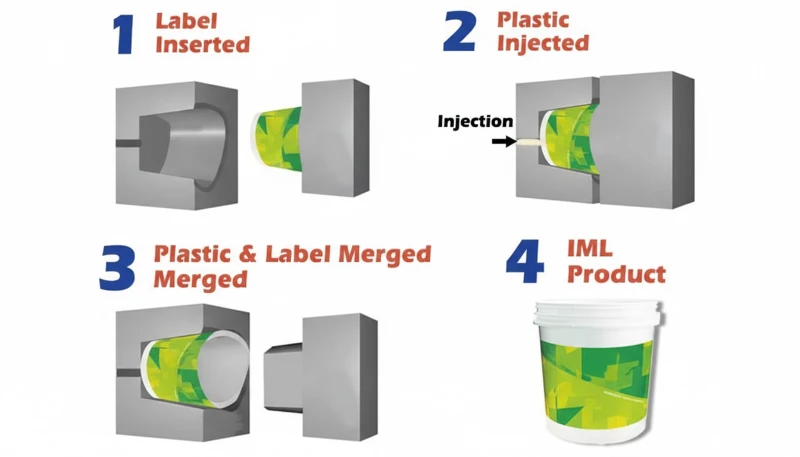 1 Label Inserted

2 Plastic Injected

Injection

3 Plastic & Label Merged Merged

4 IML Product