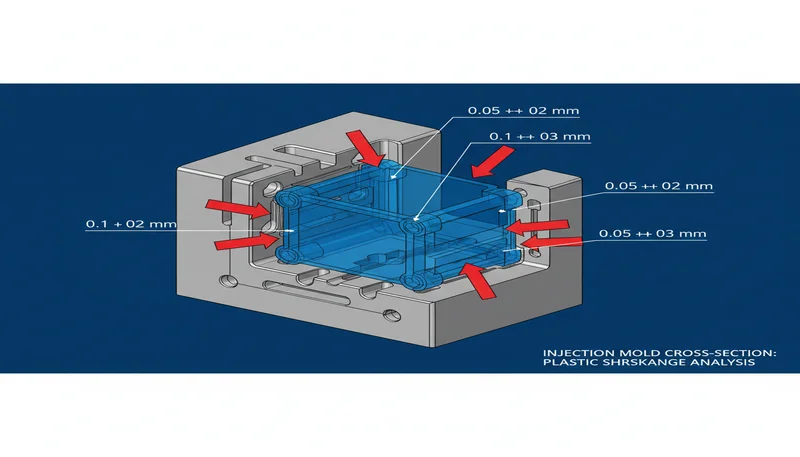 0.05 ++ 02 mm
0.1 ++ 03 mm
0.05 ++ 02 mm
0.1 + 02 mm
0.05 ++ 03 mm

INJECTION MOLD CROSS-SECTION:
PLASTIC SHRSKANGE ANALYSIS